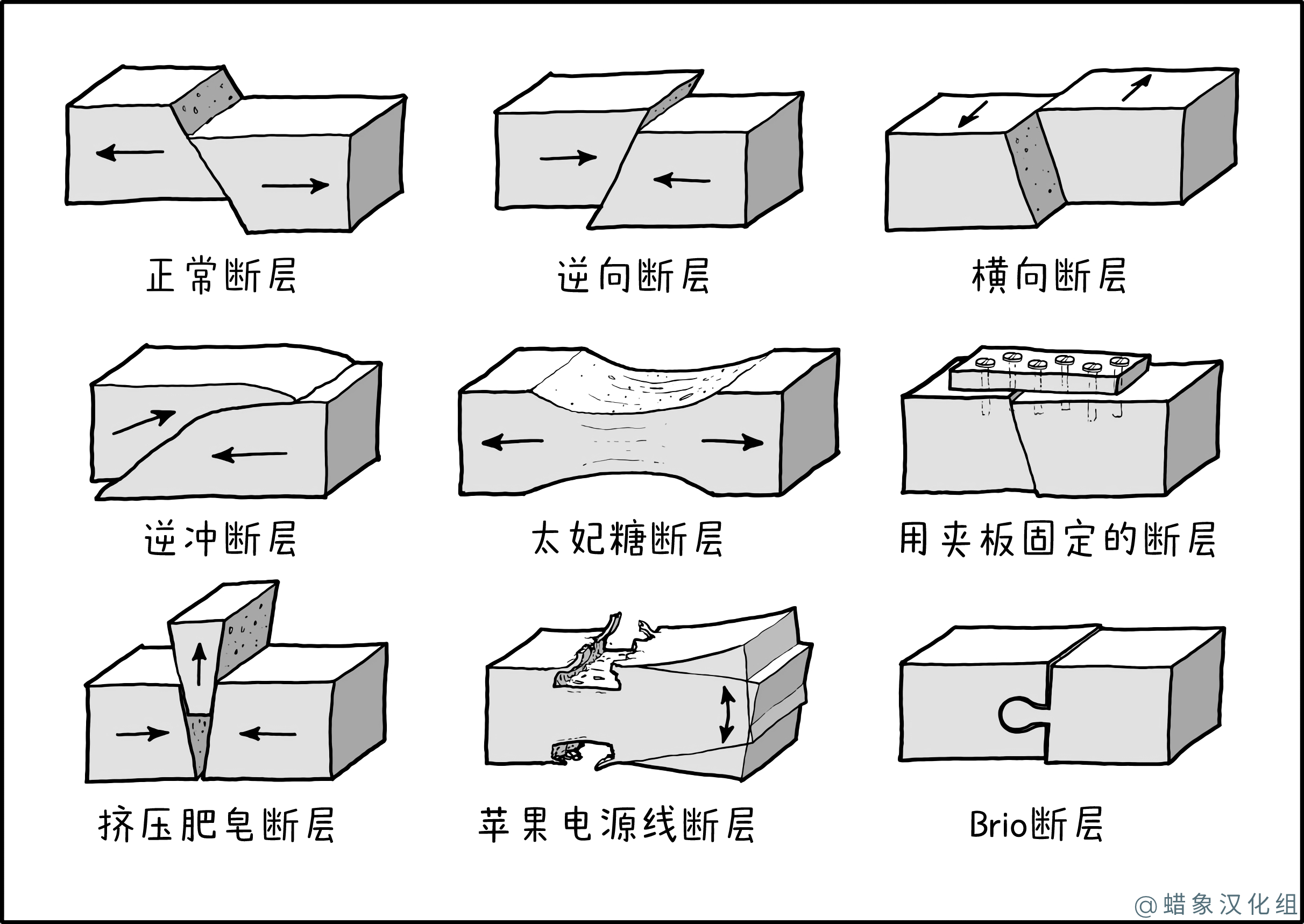 正常断层

逆向断层

横向断层

逆冲断层

太妃糖断层

用夹板固定的断层

挤压肥皂断层

苹果电源线断层

Brio断层

@蜡象汉化组