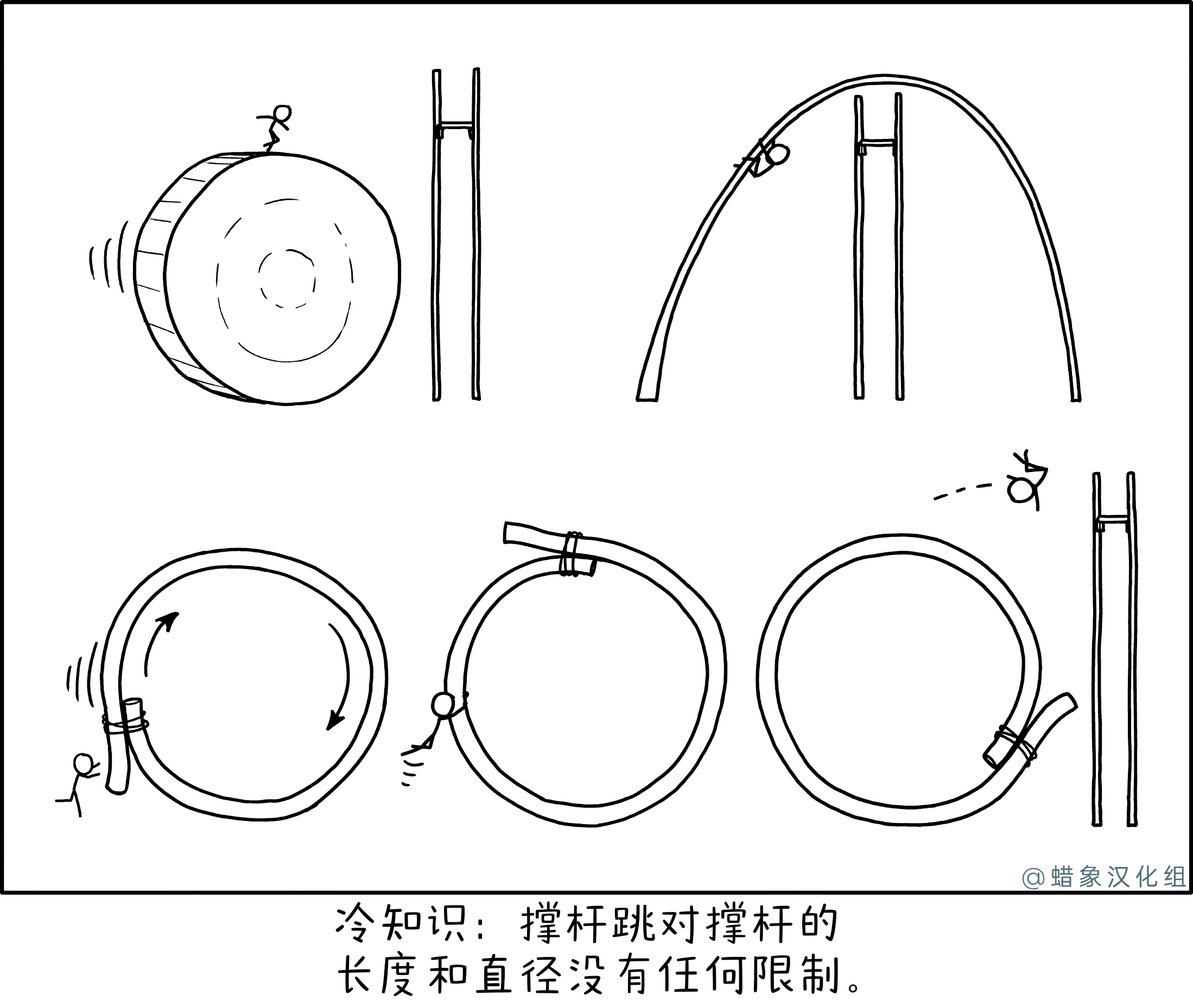 @蜡象汉化组

冷知识：撑杆跳对撑杆的长度和直径没有任何限制。